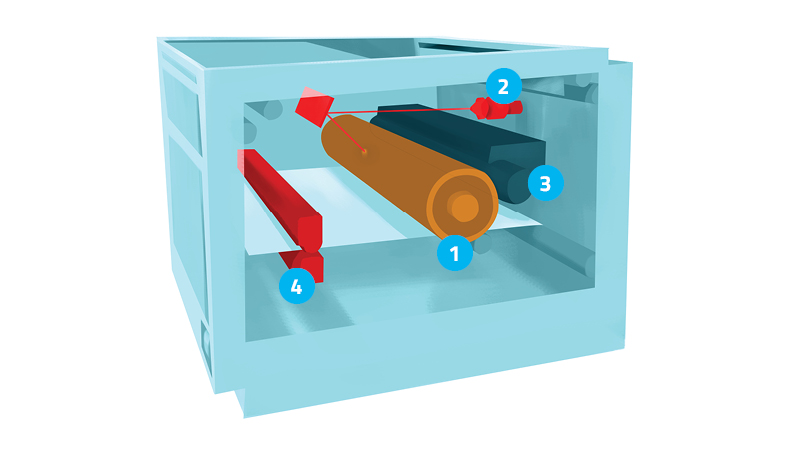 2
3
1
4