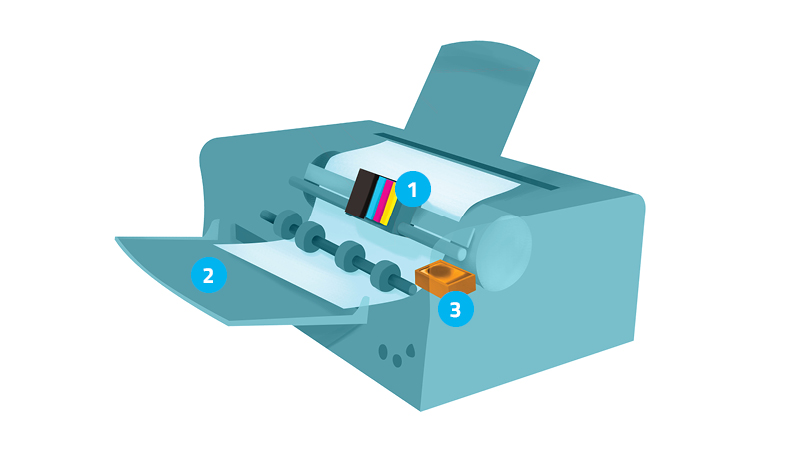 1

2

3