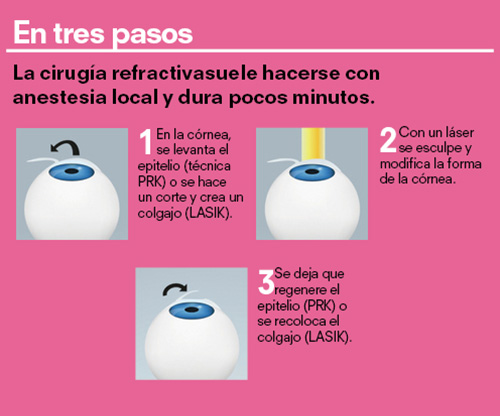 En tres pasos

La cirugía refractivasuele hacerse con anestesia local y dura pocos minutos.

1 En la córnea, se levanta el epitelio (técnica PRK) o se hace un corte y crea un colgajo (LASIK).

2 Con un láser se esculpe y modifica la forma de la córnea.

3 Se deja que regenere el epitelio (PRK) o se recoloca el colgajo (LASIK).